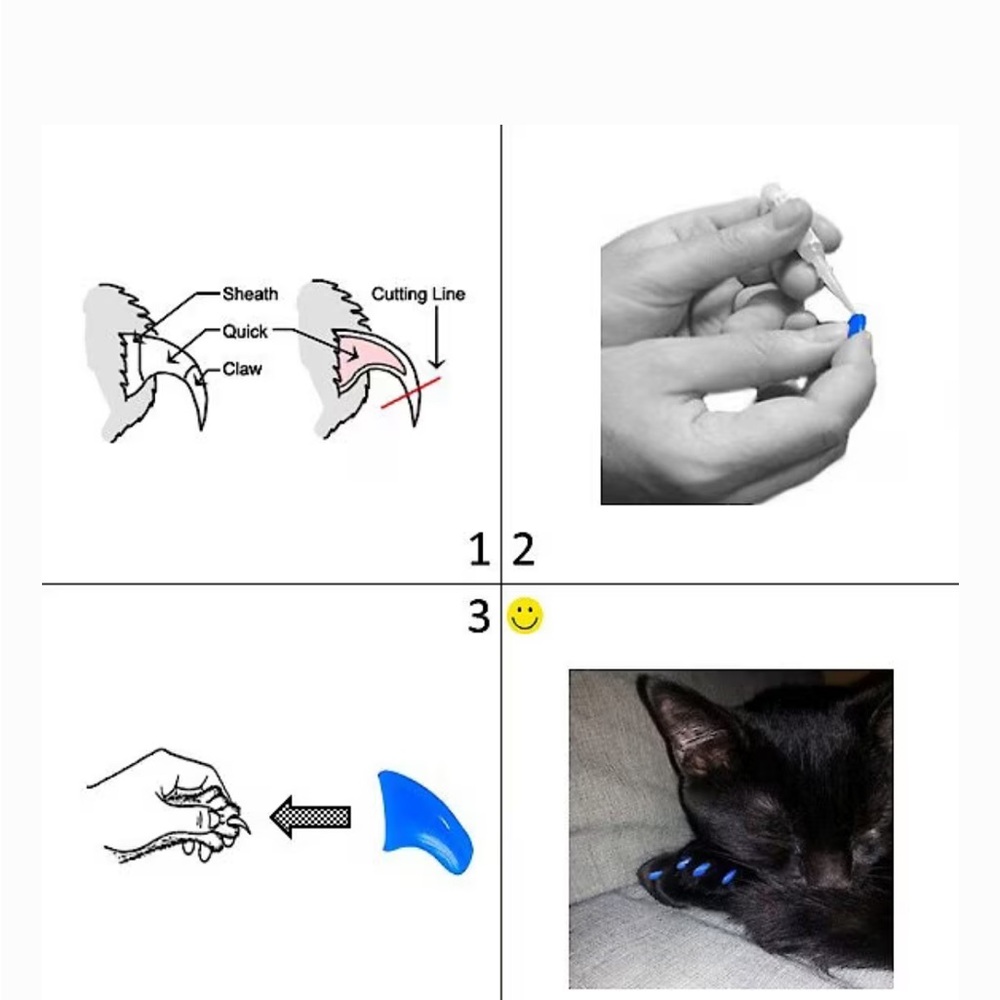 Sheath
Quick
Claw
Cutting Line

1 2

3